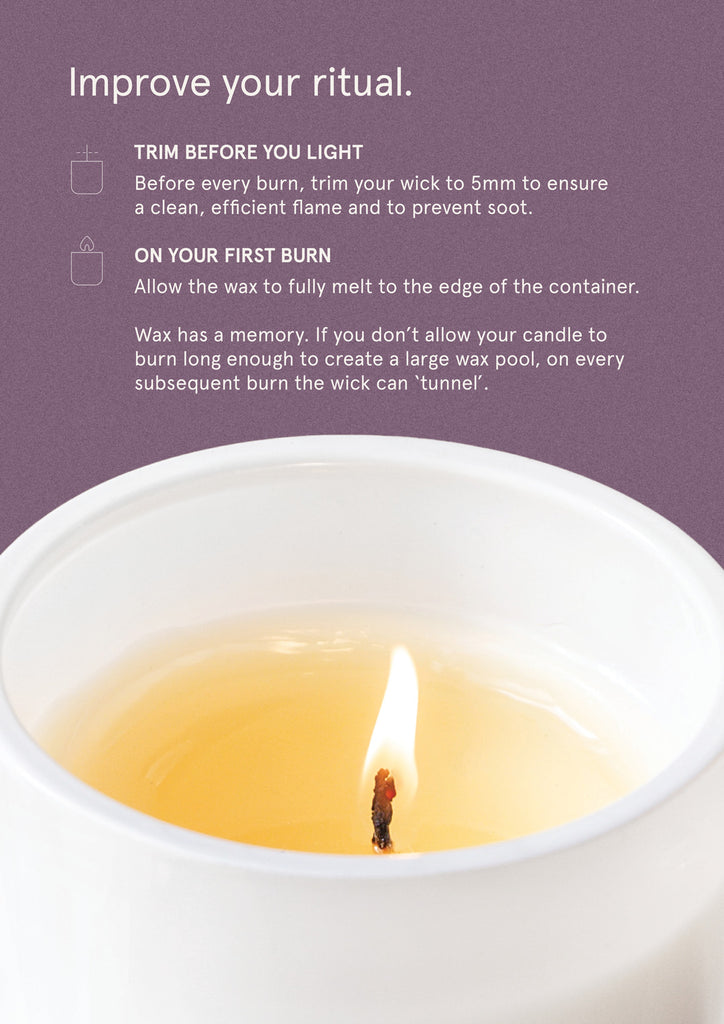 Improve your ritual.

TRIM BEFORE YOU LIGHT
Before every burn, trim your wick to 5mm to ensure a clean, efficient flame and to prevent soot.

ON YOUR FIRST BURN
Allow the wax to fully melt to the edge of the container.

Wax has a memory. If you don't allow your candle to burn long enough to create a large wax pool, on every subsequent burn the wick can `tunnel'.