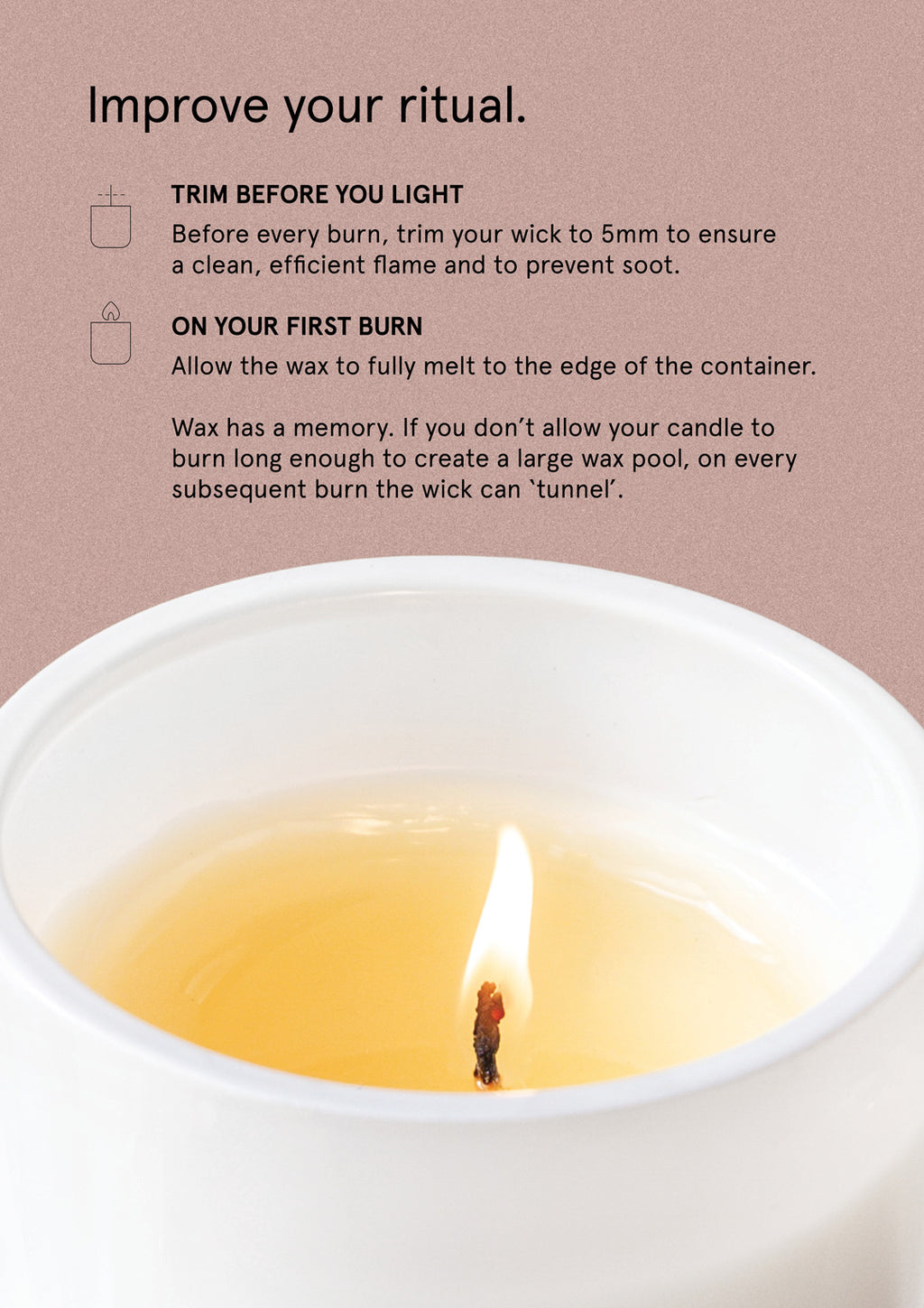 Improve your ritual.

TRIM BEFORE YOU LIGHT

Before every burn, trim your wick to 5mm to ensure a clean, efficient flame and to prevent soot.

ON YOUR FIRST BURN

Allow the wax to fully melt to the edge of the container.

Wax has a memory. If you don't allow your candle to burn long enough to create a large wax pool, on every subsequent burn the wick can `tunnel'.